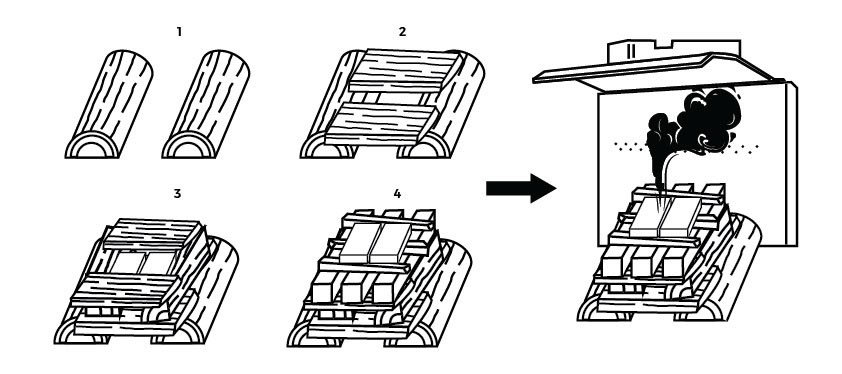 1

2

3

4